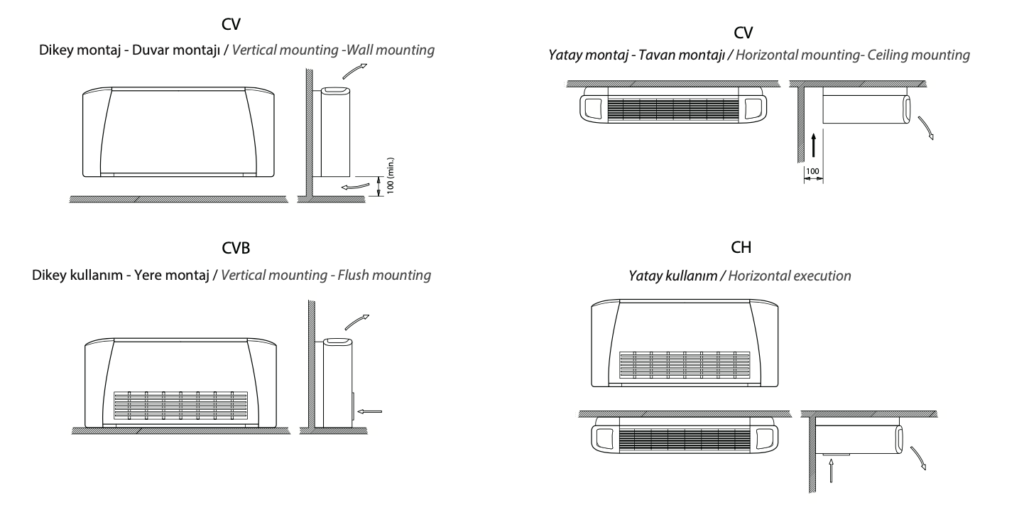 CV

Dikey montaj - Duvar montajı / Vertical mounting -Wall mounting

100 (min.)

CV

Yatay montaj - Tavan montajı / Horizontal mounting- Ceiling mounting

100

CVB

Dikey kullanım - Yere montaj / Vertical mounting - Flush mounting

CH

Yatay kullanım / Horizontal execution